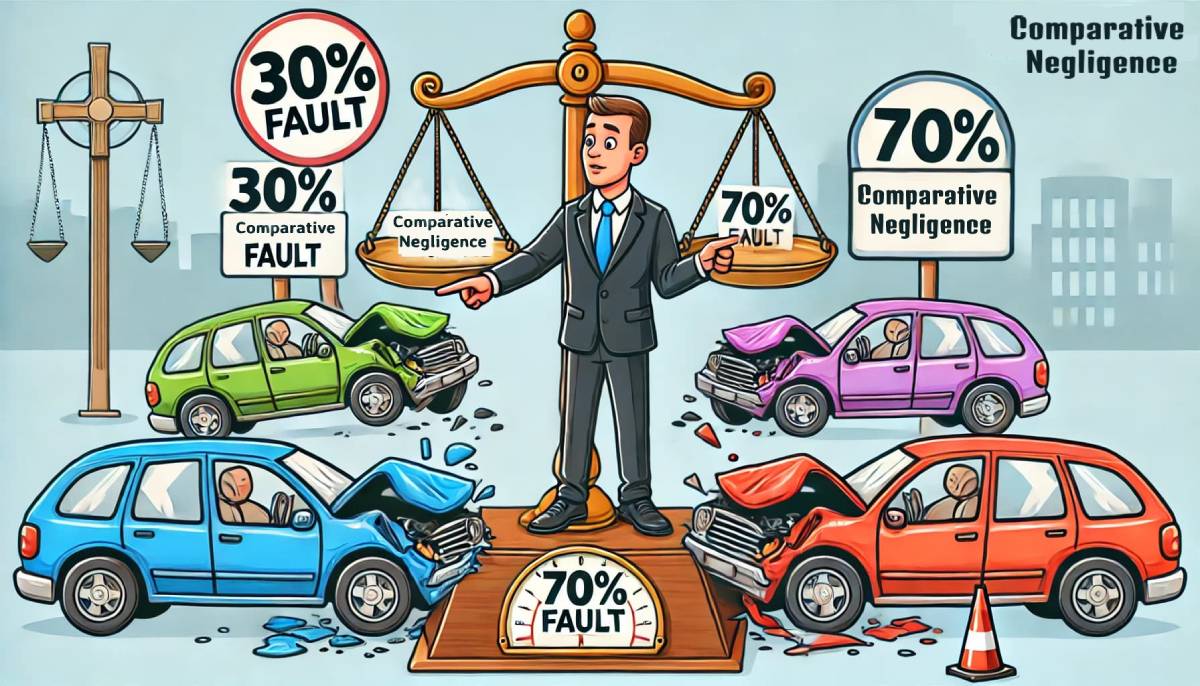 Comparative Negligence

30% FAULT

30% Comparative FAULT

Comparative Negligence

70% FAULT

70% Comparative Negligence

70% FAULT